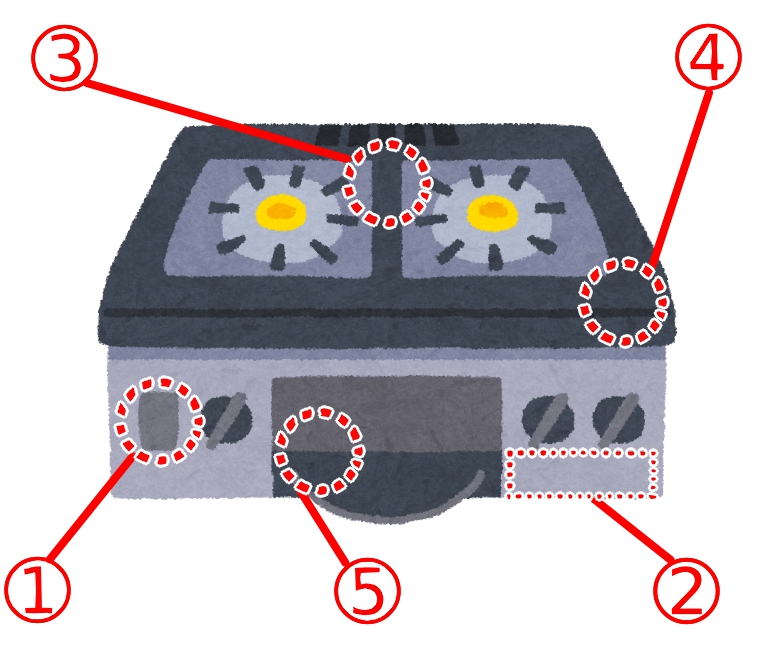 ③
④
①
⑤
②